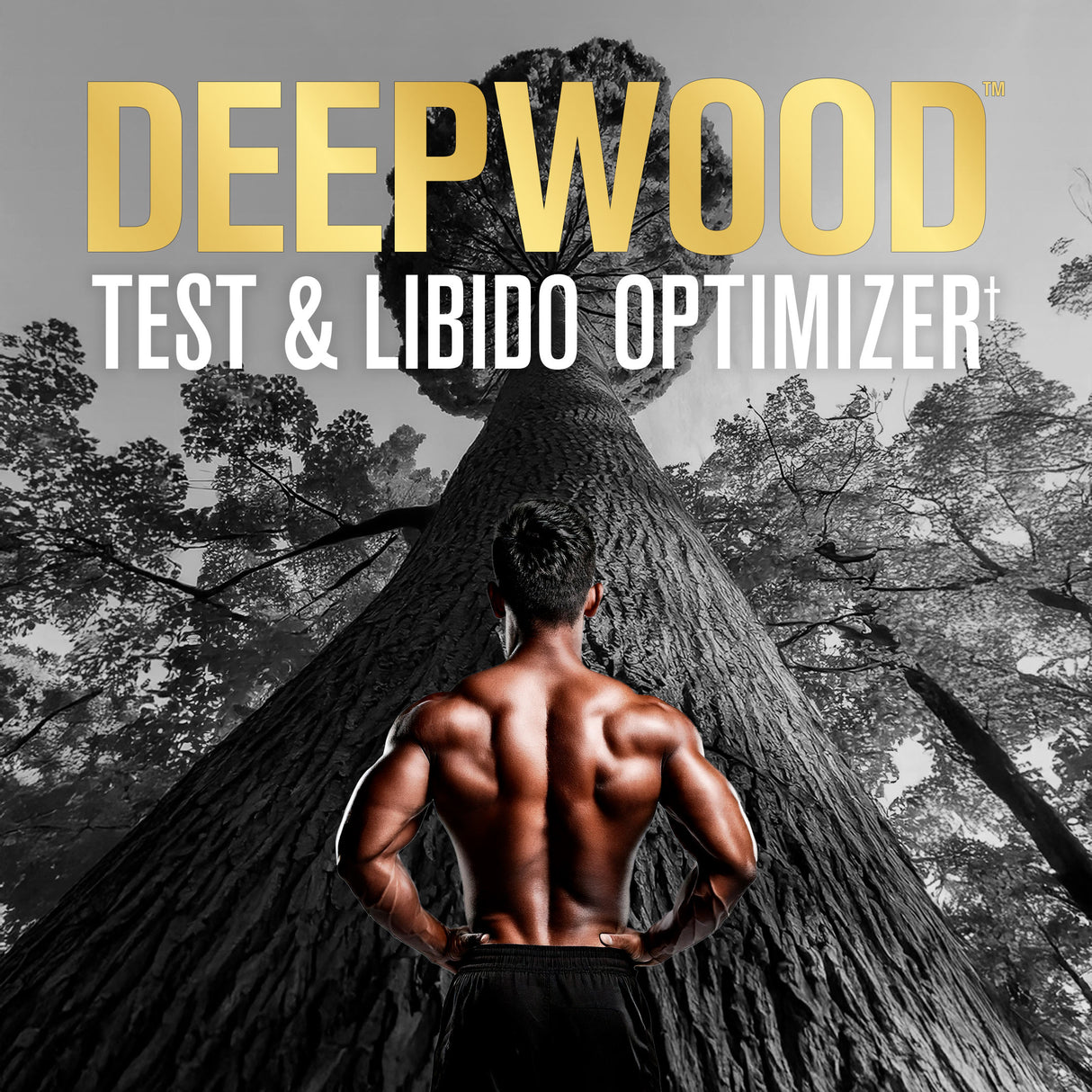 DEEPWOOD™
TEST & LIBIDO OPTIMIZER†