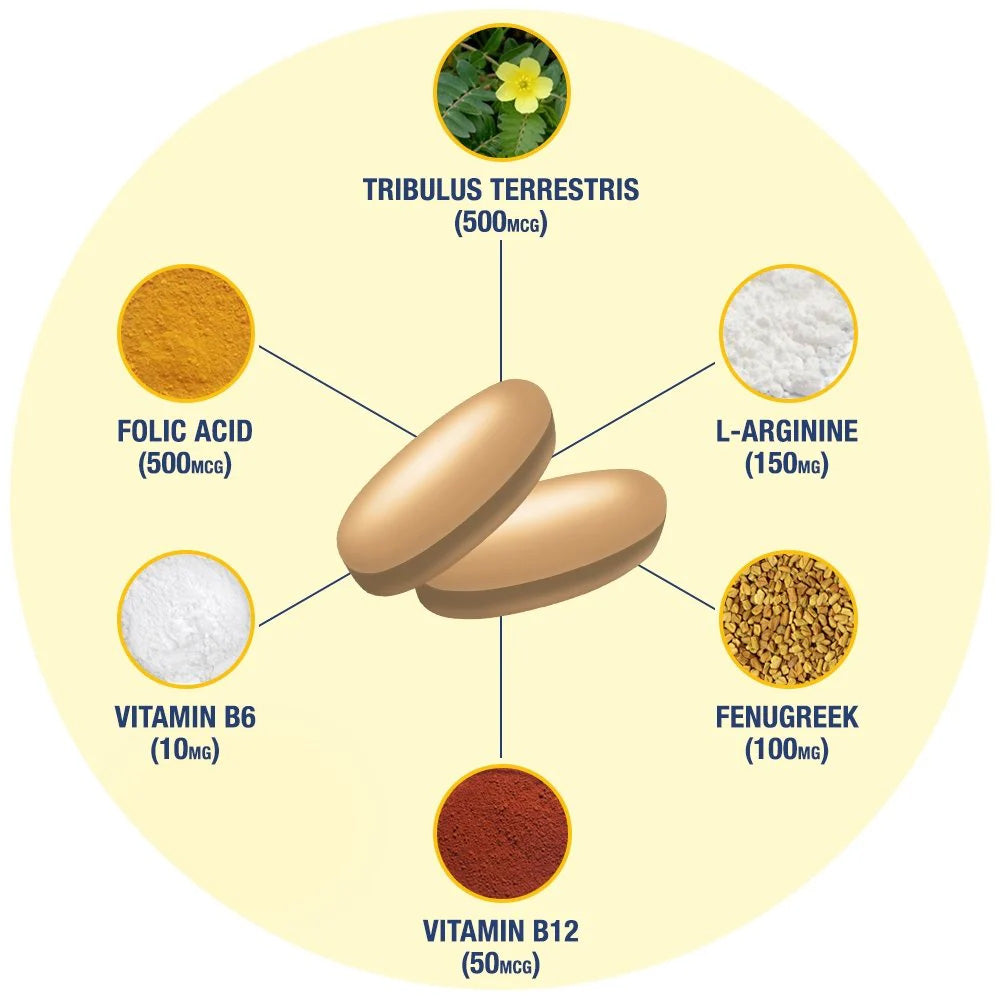 TRIBULUS TERRESTRIS
(500MCG)

FOLIC ACID
(500MCG)

L-ARGININE
(150MG)

VITAMIN B6
(10MG)

FENUGREEK
(100MG)

VITAMIN B12
(50MCG)